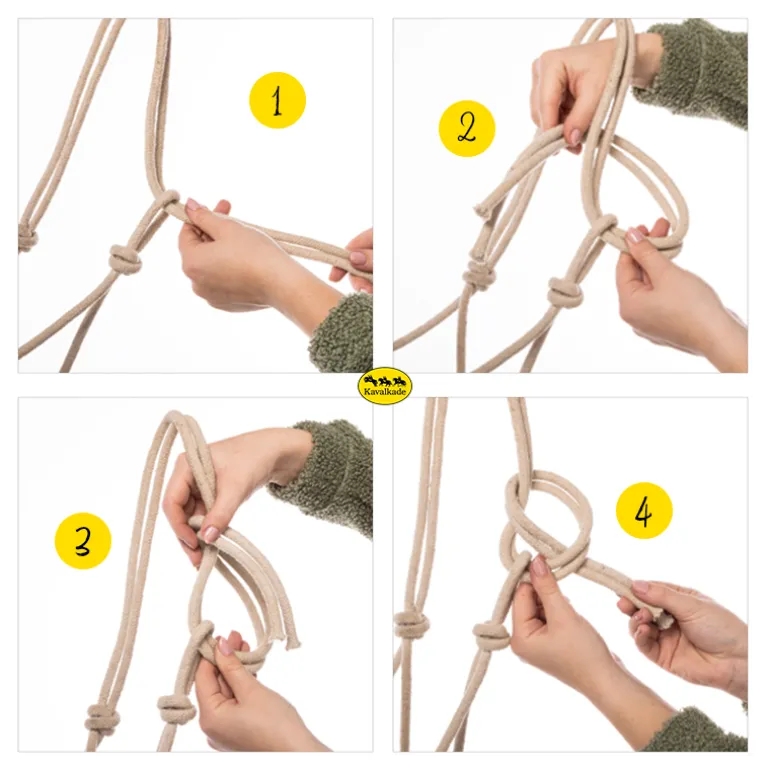 1

2

Kavalkade

3

4